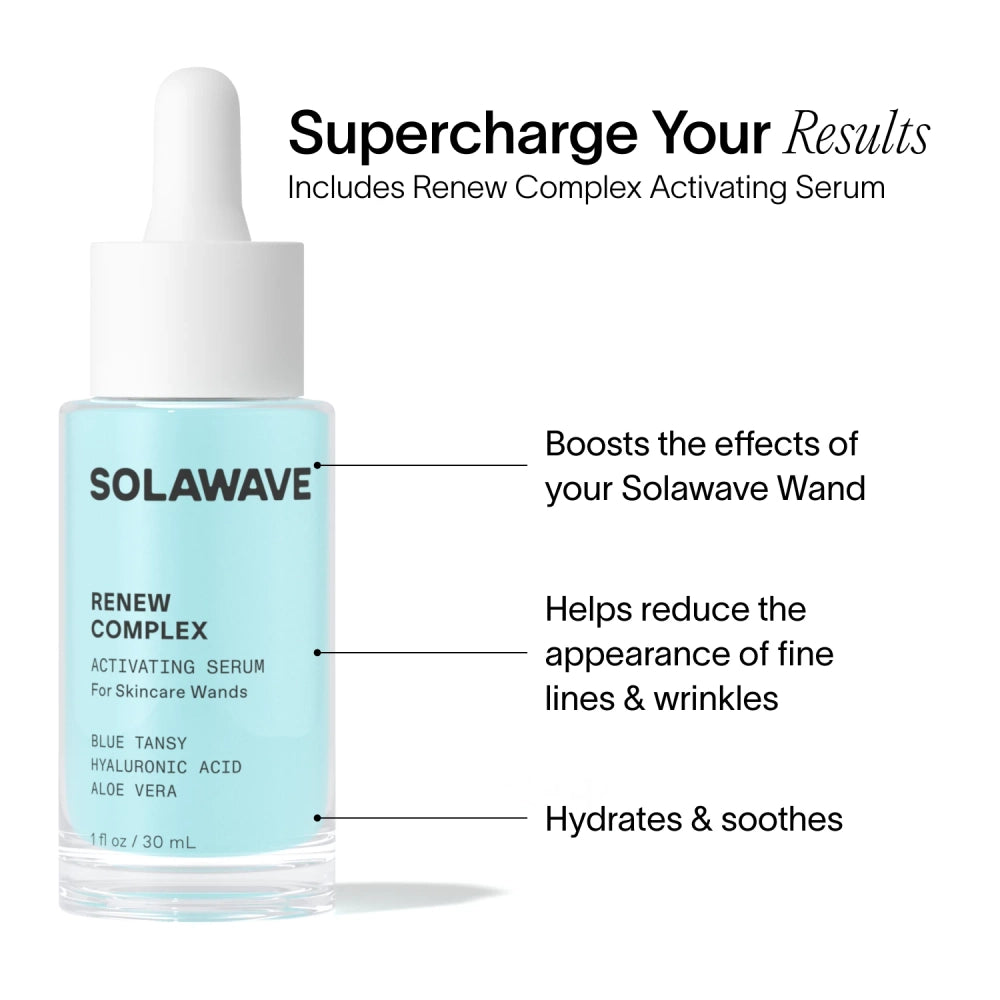 Supercharge Your Results
Includes Renew Complex Activating Serum

SOLAWAVE

RENEW COMPLEX
ACTIVATING SERUM
For Skincare Wands

BLUE TANSY
HYALURONIC ACID
ALOE VERA

1 fl oz / 30 mL

Boosts the effects of your Solawave Wand

Helps reduce the appearance of fine lines & wrinkles

Hydrates & soothes